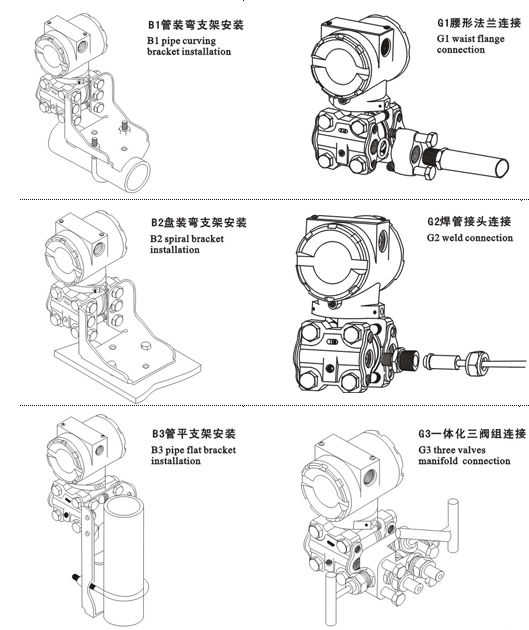 B1管装弯支架安装
B1 pipe curving bracket installation

G1腰形法兰连接
G1 waist flange connection

B2盘装弯支架安装
B2 spiral bracket installation

G2焊管接头连接
G2 weld connection

B3管平支架安装
B3 pipe flat bracket installation

G3一体化三阀组连接
G3 three valves manifold connection