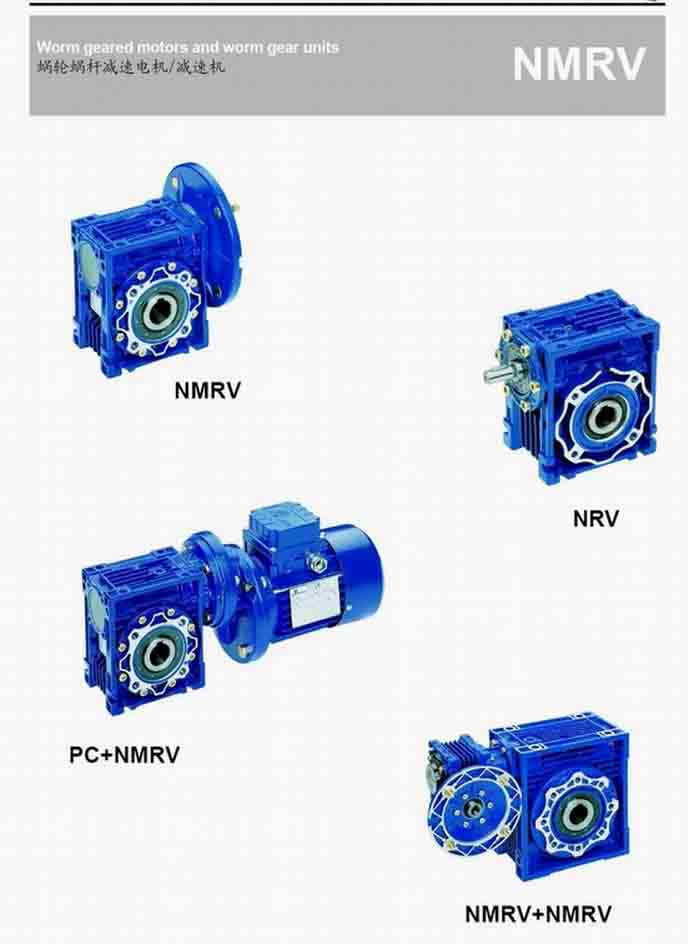 Worm geared motors and worm gear units
蜗轮蜗杆减速电机/减速机

NMRV

NMRV

NRV

PC+NMRV

NMRV+NMRV